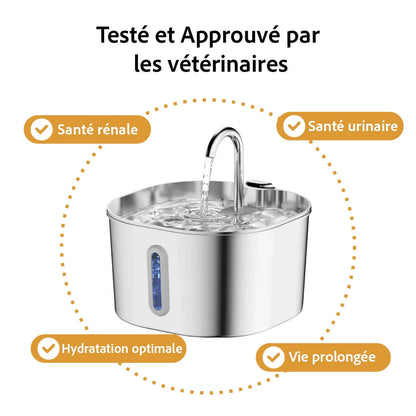 Testé et Approuvé par les vétérinaires

Santé rénale

Santé urinaire

Hydratation optimale

Vie prolongée